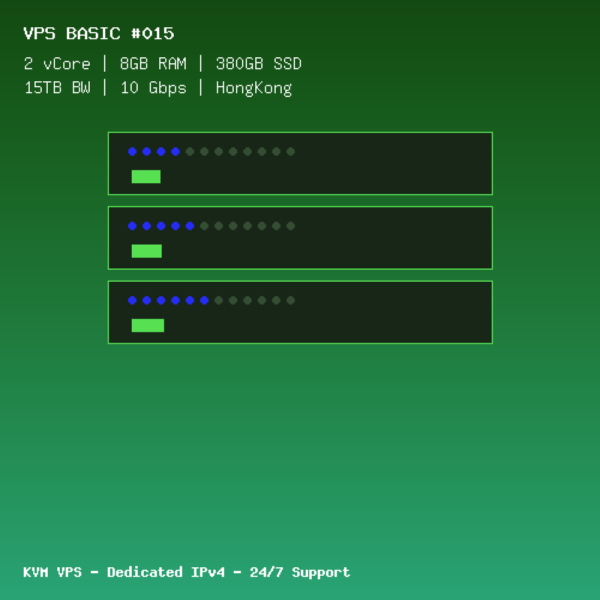 VPS BASIC #015

2 vCore | 8GB RAM | 380GB SSD
15TB BW | 10 Gbps | HongKong

KVM VPS - Dedicated IPv4 - 24/7 Support