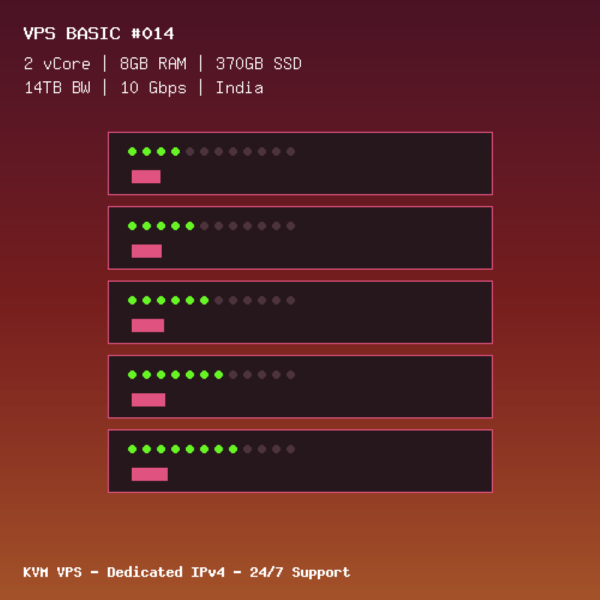 VPS BASIC #014

2 vCore | 8GB RAM | 370GB SSD
14TB BW | 10 Gbps | India

KVM VPS - Dedicated IPv4 - 24/7 Support